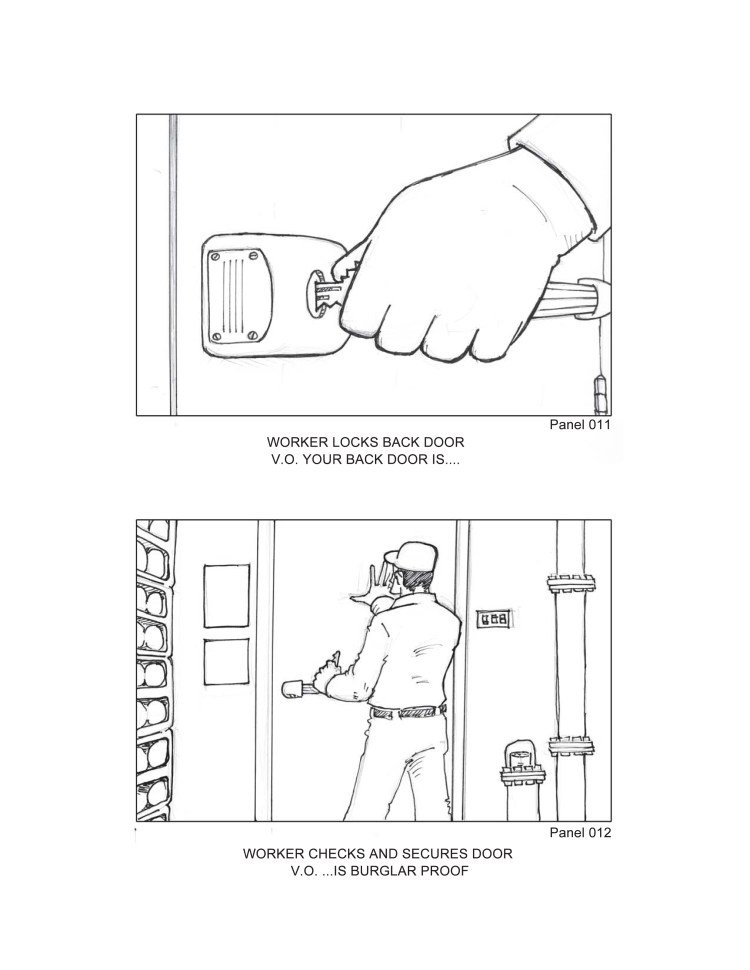 Panel 011

WORKER LOCKS BACK DOOR
V.O. YOUR BACK DOOR IS....

Panel 012

WORKER CHECKS AND SECURES DOOR
V.O. ...IS BURGLAR PROOF