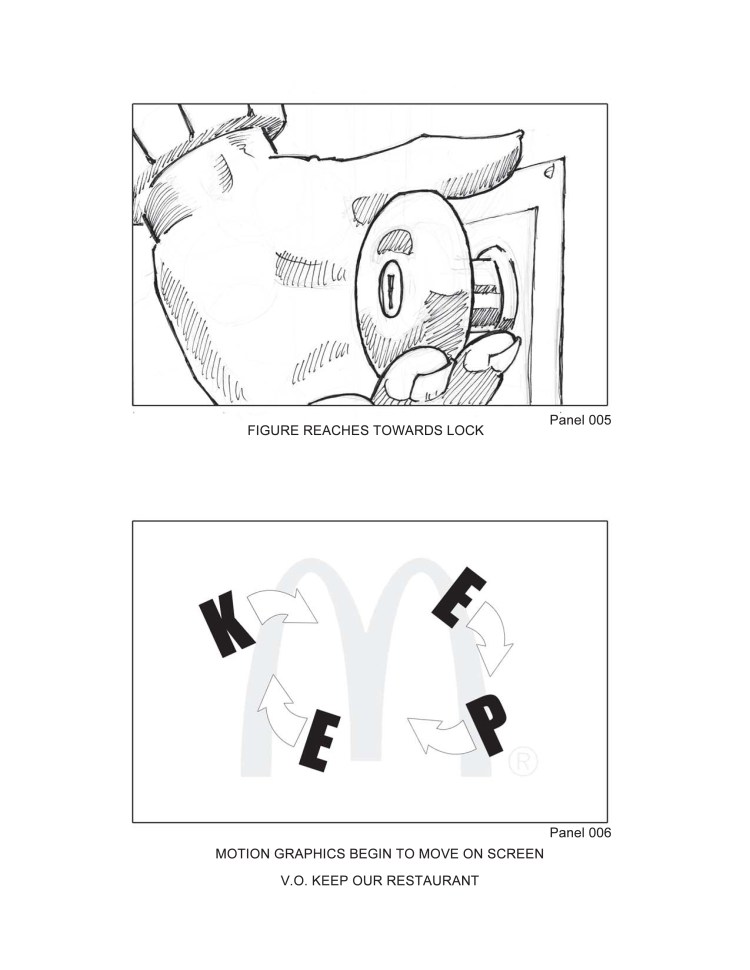 Panel 005
FIGURE REACHES TOWARDS LOCK

K
E
P
E
®

Panel 006
MOTION GRAPHICS BEGIN TO MOVE ON SCREEN
V.O. KEEP OUR RESTAURANT